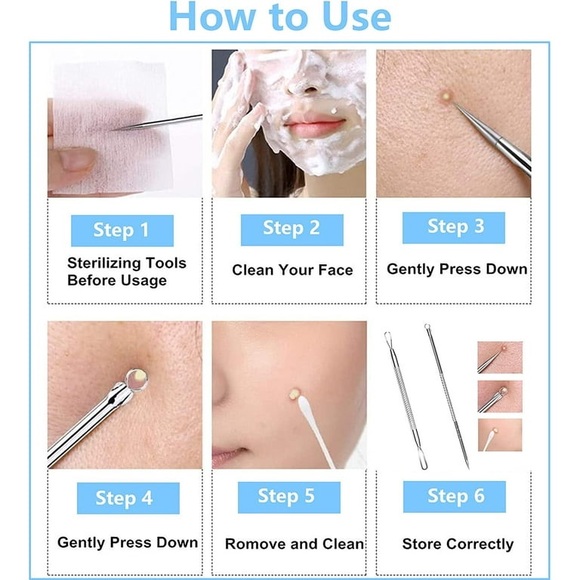 How to Use

Step 1

Sterilizing Tools Before Usage

Step 2

Clean Your Face

Step 3

Gently Press Down

Step 4

Gently Press Down

Step 5

Romove and Clean

Step 6

Store Correctly